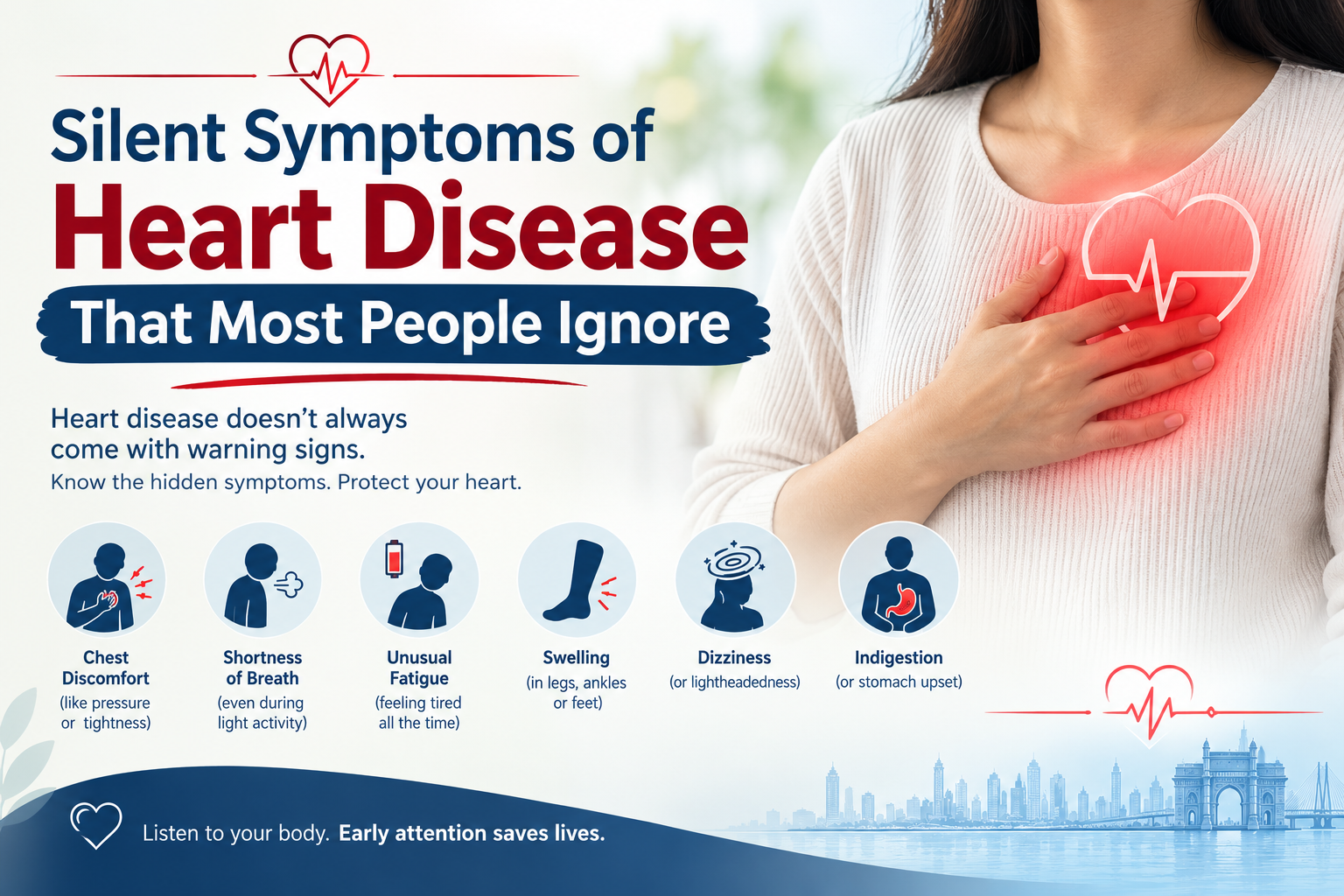 Silent Symptoms of
Heart Disease
That Most People Ignore

Heart disease doesn't always come with warning signs.
Know the hidden symptoms. Protect your heart.

Chest Discomfort
(like pressure or tightness)

Shortness of Breath
(even during light activity)

Unusual Fatigue
(feeling tired all the time)

Swelling
(in legs, ankles or feet)

Dizziness
(or lightheadedness)

Indigestion
(or stomach upset)

Listen to your body. Early attention saves lives.